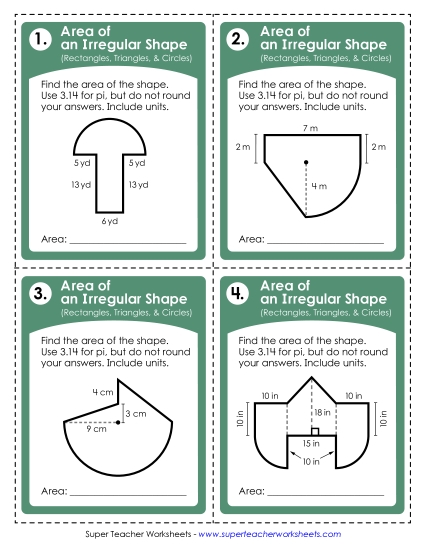 1. Area of an Irregular Shape
(Rectangles, Triangles, & Circles)

Find the area of the shape. Use 3.14 for pi, but do not round your answers. Include units.

5 yd
5 yd
13 yd
13 yd
6 yd

Area: ____________________

2. Area of an Irregular Shape
(Rectangles, Triangles, & Circles)

Find the area of the shape. Use 3.14 for pi, but do not round your answers. Include units.

7 m
2 m
2 m
4 m

Area: ____________________

3. Area of an Irregular Shape
(Rectangles, Triangles, & Circles)

Find the area of the shape. Use 3.14 for pi, but do not round your answers. Include units.

4 cm
3 cm
9 cm

Area: ____________________

4. Area of an Irregular Shape
(Rectangles, Triangles, & Circles)

Find the area of the shape. Use 3.14 for pi, but do not round your answers. Include units.

10 in
10 in
10 in
18 in
10 in
15 in
10 in

Area: ____________________

Super Teacher Worksheets - www.superteacherworksheets.com